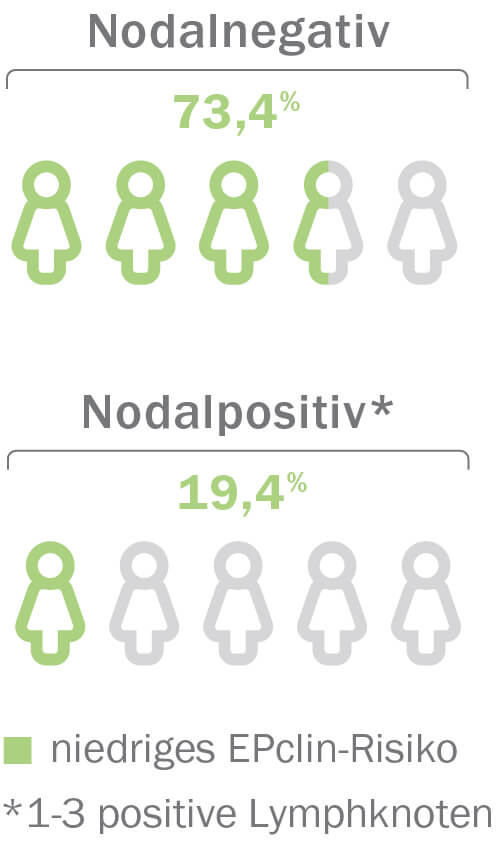 Nodalnegativ

73,4%

Nodalpositiv*

19,4%

niedriges EPclin-Risiko

*1-3 positive Lymphknoten