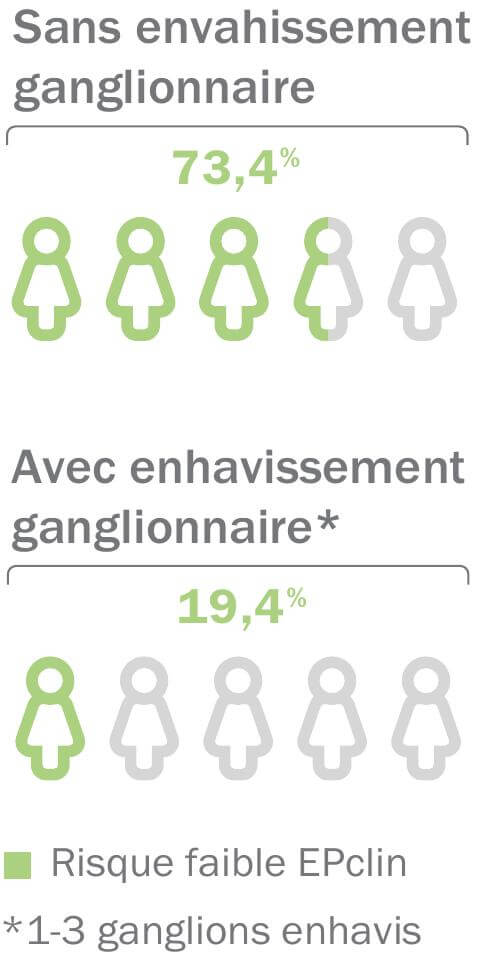 Sans envahissement ganglionnaire

73,4%

Avec enhavissement ganglionnaire*

19,4%

Risque faible EPclin

*1-3 ganglions enhavis