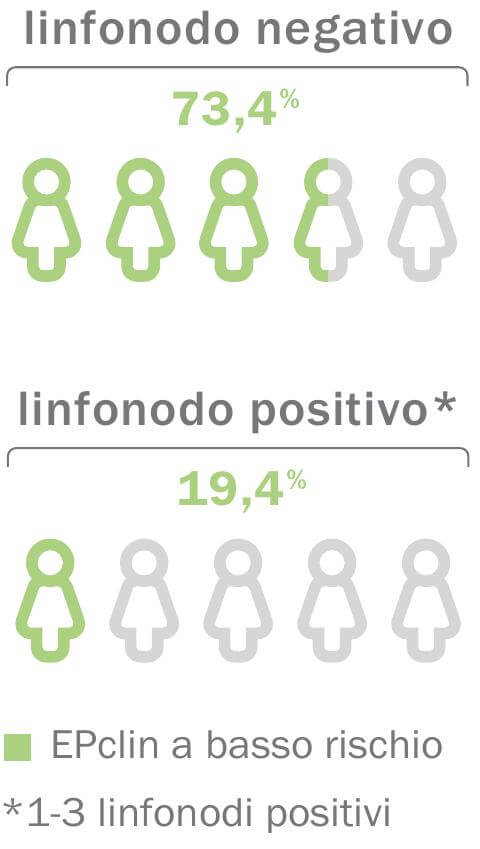 linfonodo negativo

73,4%

linfonodo positivo*

19,4%

EPclin a basso rischio

*1-3 linfonodi positivi